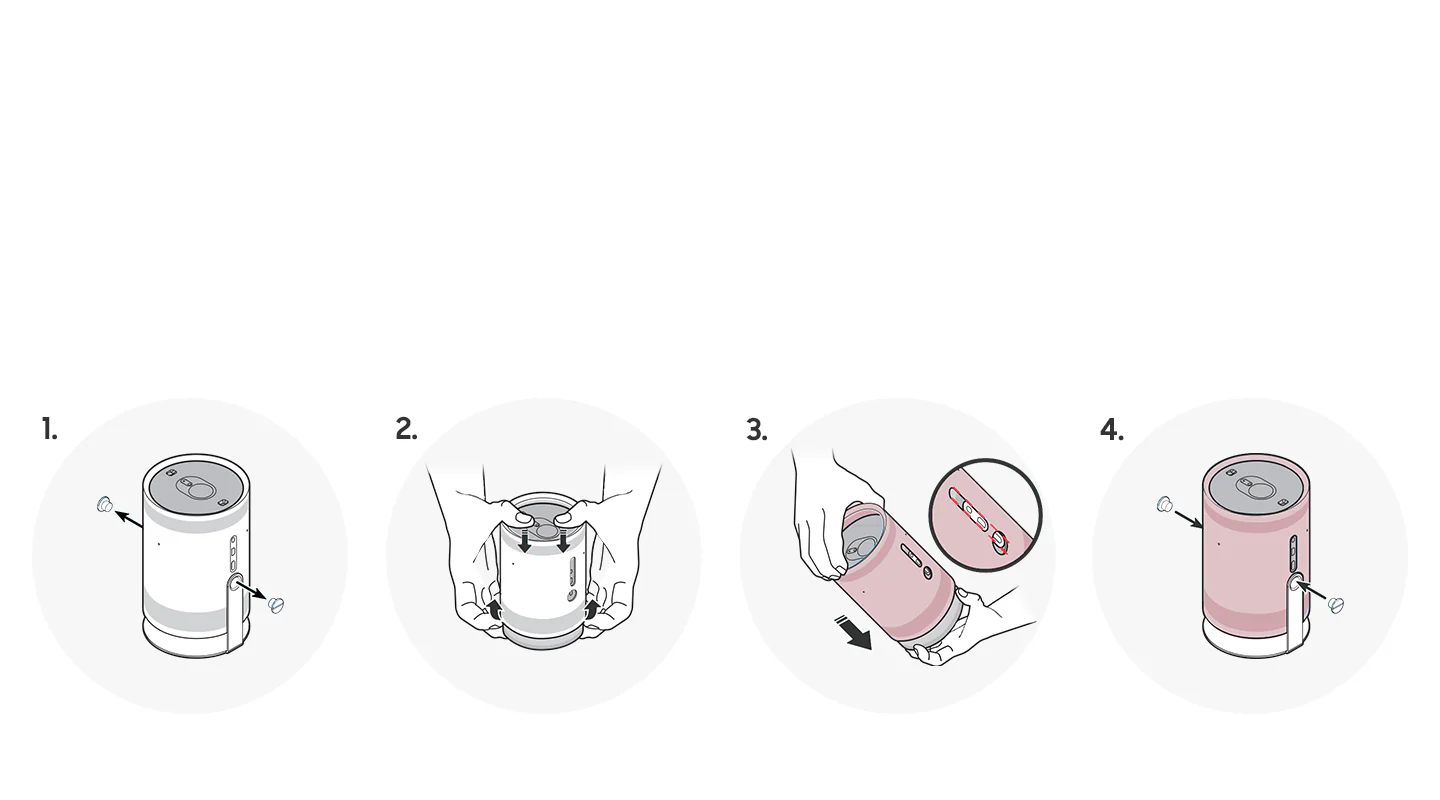 1.

2.

3.

4.